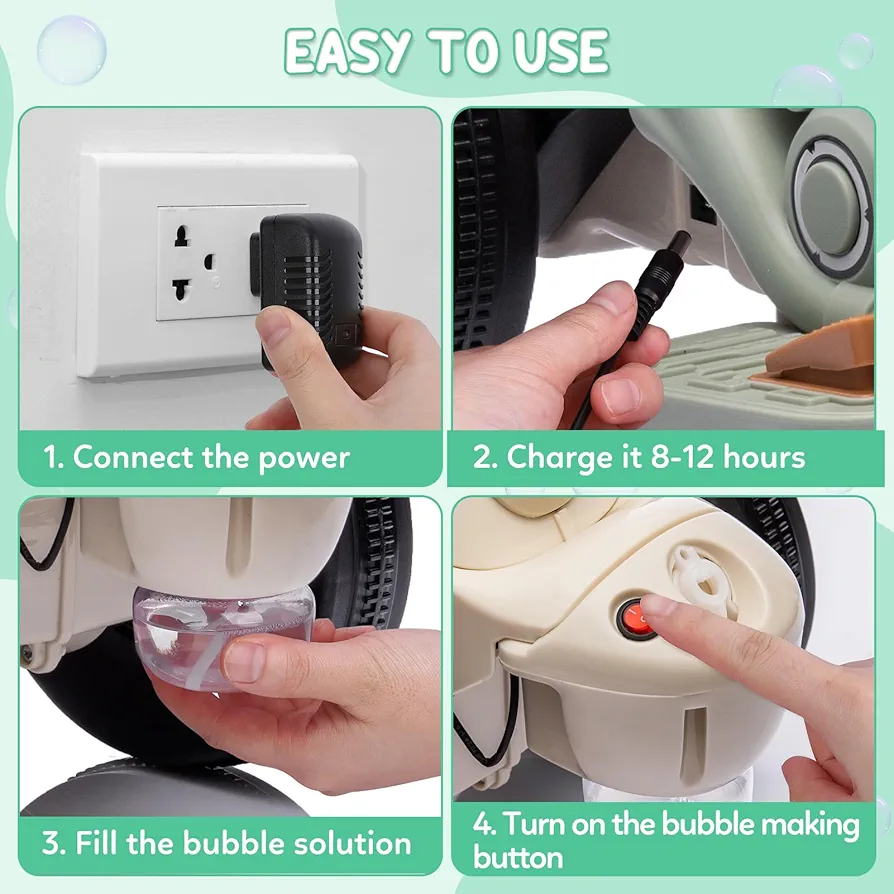 EASY TO USE

1. Connect the power

2. Charge it 8-12 hours

3. Fill the bubble solution

4. Turn on the bubble making button