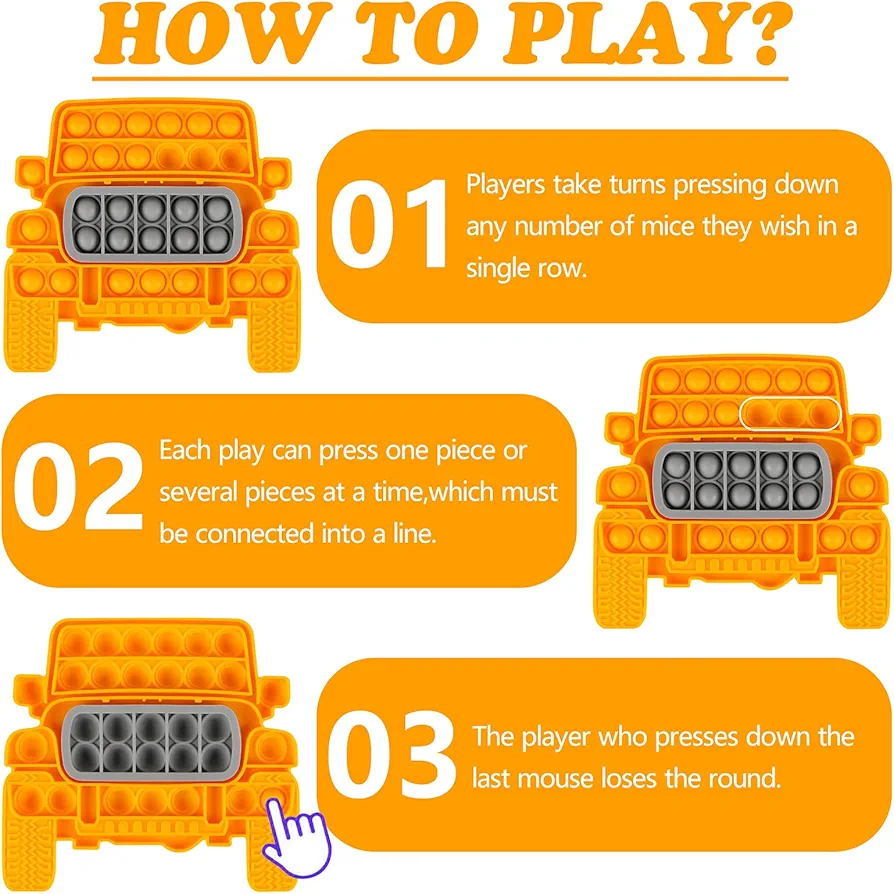 HOW TO PLAY?

01 Players take turns pressing down any number of mice they wish in a single row.

02 Each play can press one piece or several pieces at a time,which must be connected into a line.

03 The player who presses down the last mouse loses the round.