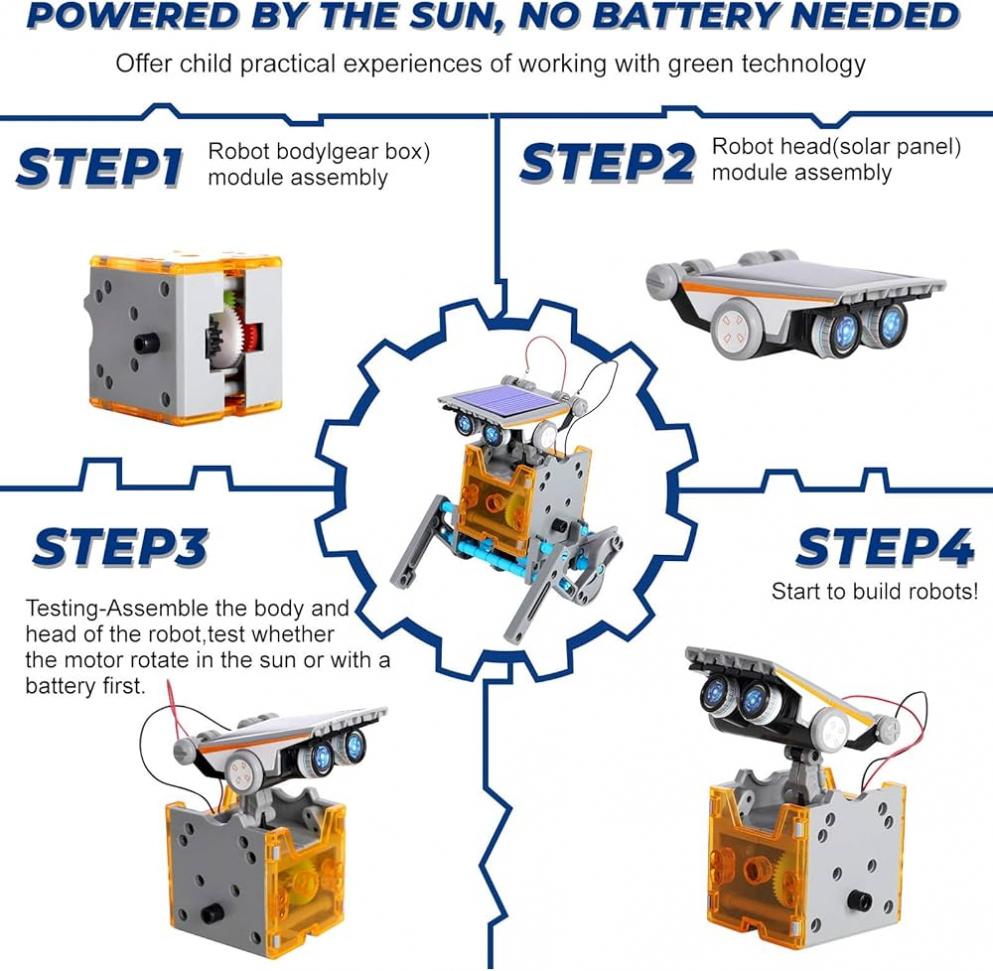 POWERED BY THE SUN, NO BATTERY NEEDED

Offer child practical experiences of working with green technology

STEP1 Robot bodylgear box) module assembly

STEP2 Robot head(solar panel) module assembly

STEP3

Testing-Assemble the body and head of the robot,test whether the motor rotate in the sun or with a battery first.

STEP4

Start to build robots!