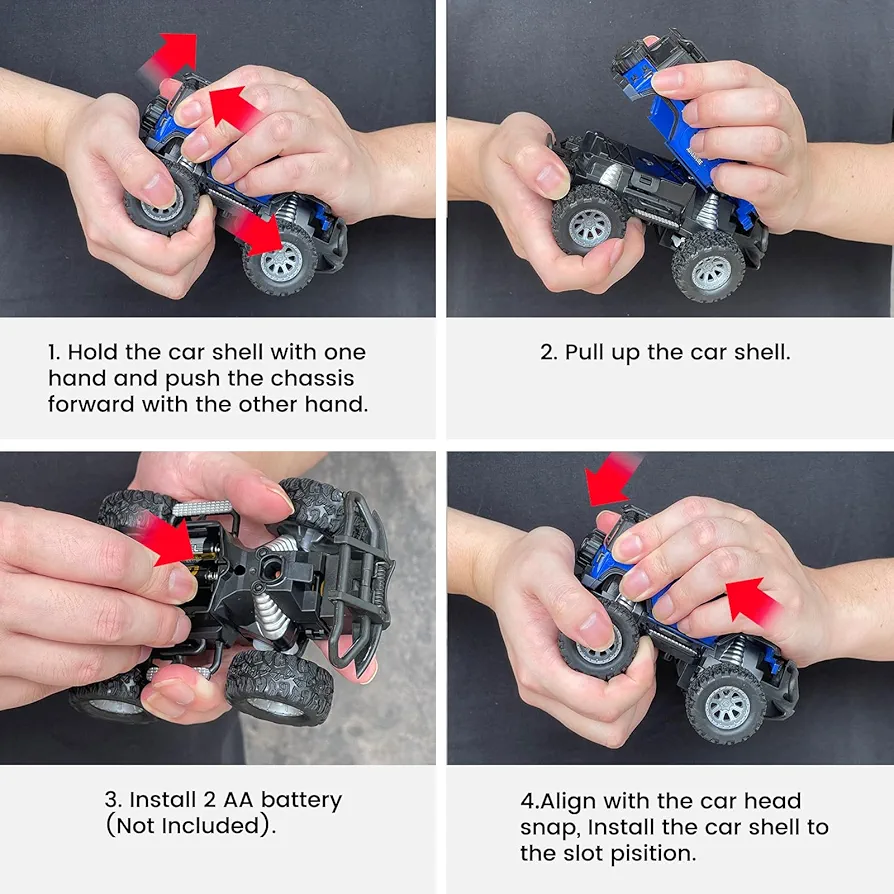 1. Hold the car shell with one hand and push the chassis forward with the other hand.

2. Pull up the car shell.

3. Install 2 AA battery (Not Included).

4.Align with the car head snap, Install the car shell to the slot pisition.