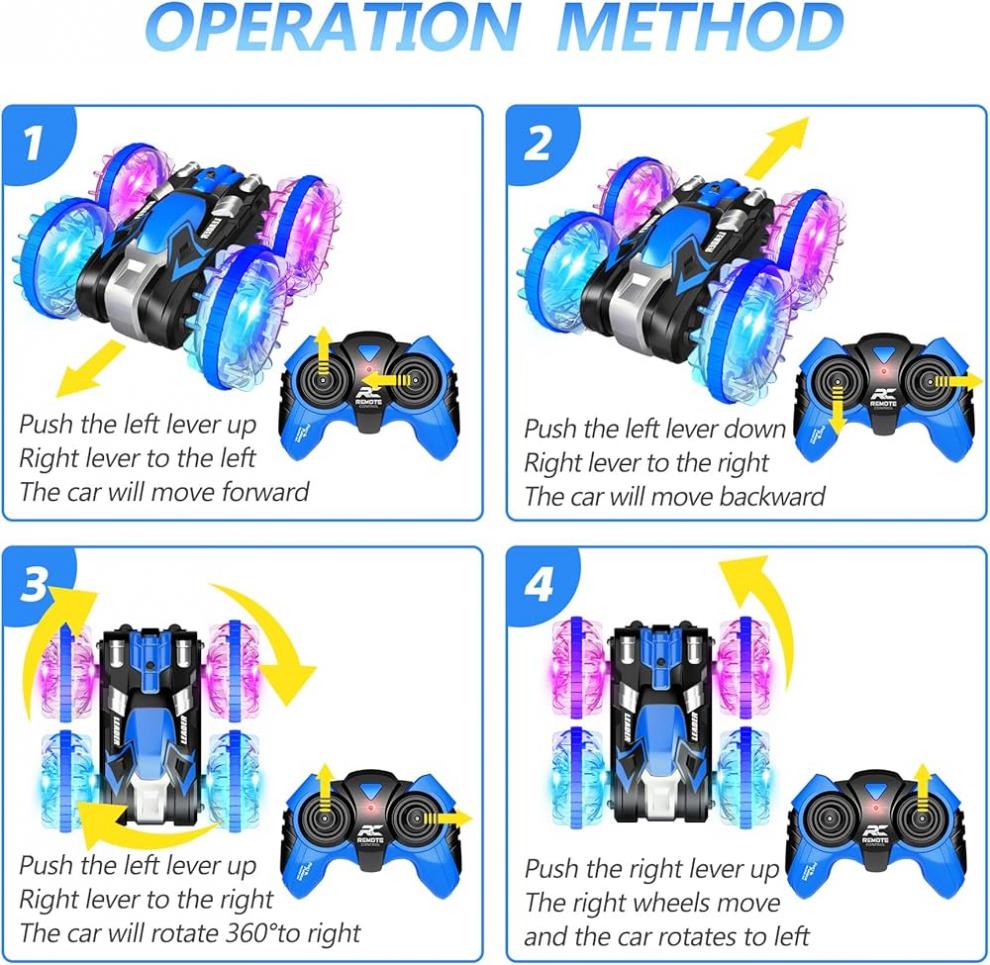 OPERATION METHOD

1

RC REMOTE CONTROL

Push the left lever up
Right lever to the left
The car will move forward

2

RC REMOTE CONTROL

Push the left lever down
Right lever to the right
The car will move backward

3

RC REMOTE CONTROL

Push the left lever up
Right lever to the right
The car will rotate 360°to right

4

RC REMOTE CONTROL

Push the right lever up
The right wheels move
and the car rotates to left