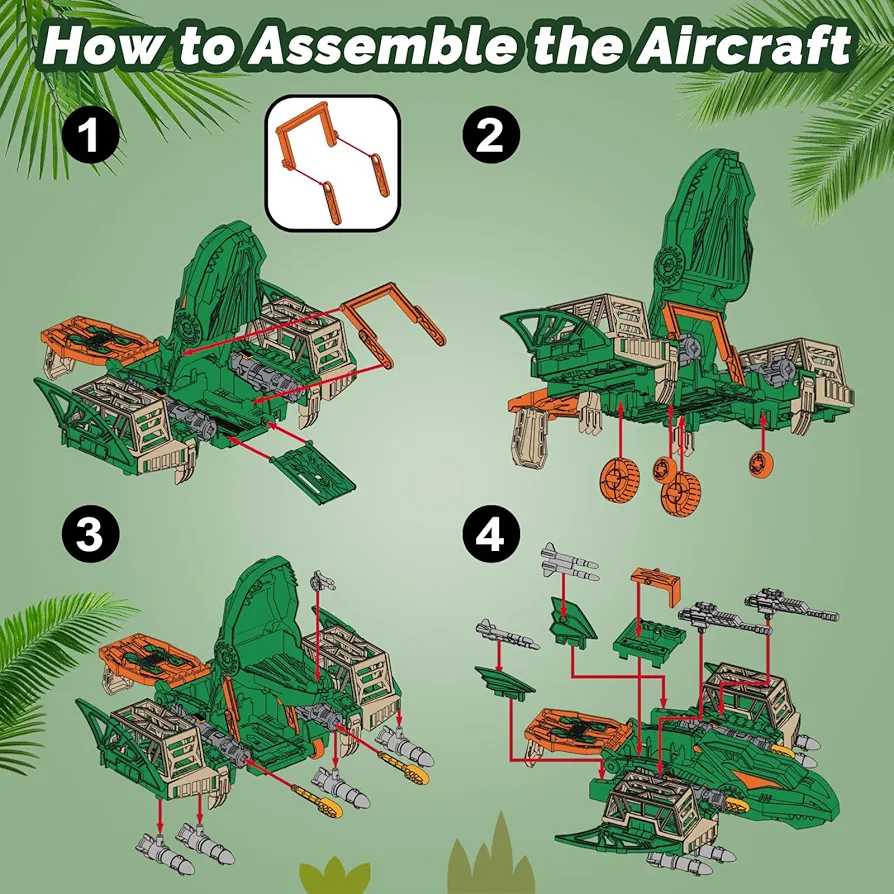 How to Assemble the Aircraft

1

2

3

4