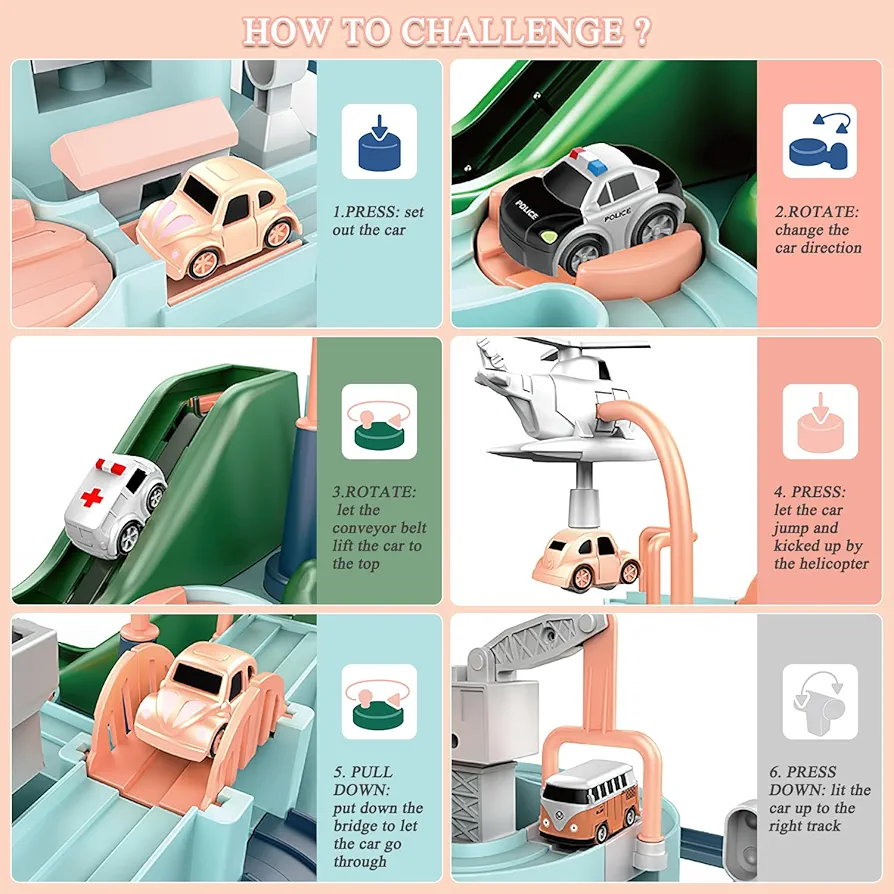 HOW TO CHALLENGE ?

1.PRESS: set out the car

POLICE
POLICE

2.ROTATE: change the car direction

3.ROTATE: let the conveyor belt lift the car to the top

4. PRESS: let the car jump and kicked up by the helicopter

5. PULL DOWN: put down the bridge to let the car go through

6. PRESS DOWN: lit the car up to the right track