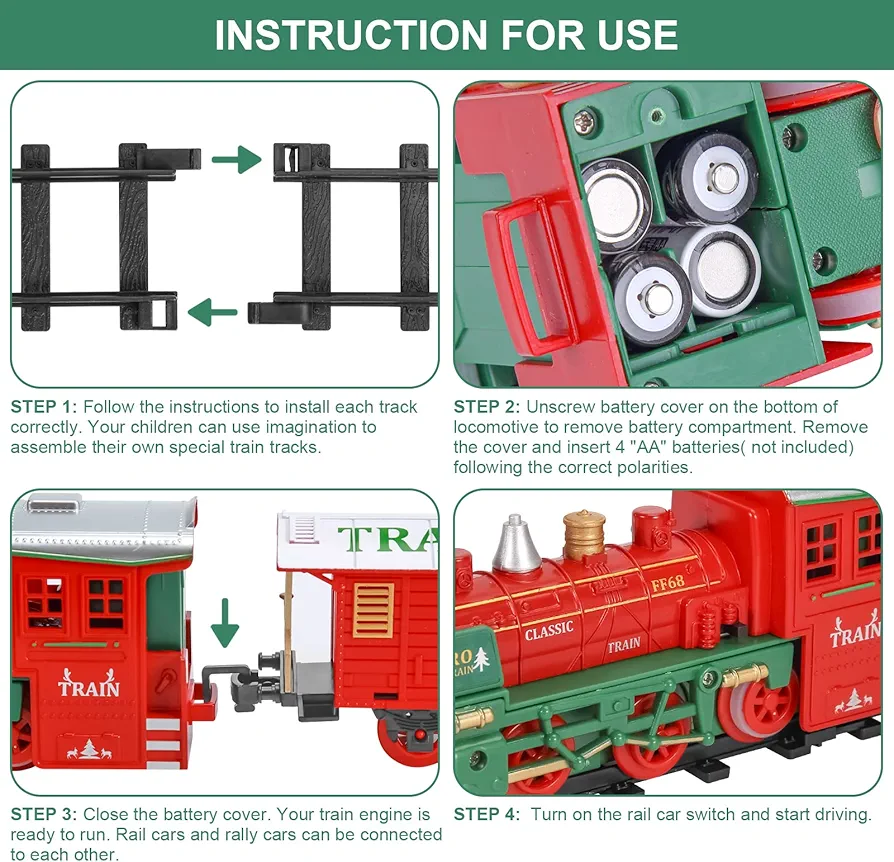 INSTRUCTION FOR USE

STEP 1: Follow the instructions to install each track correctly. Your children can use imagination to assemble their own special train tracks.

STEP 2: Unscrew battery cover on the bottom of locomotive to remove battery compartment. Remove the cover and insert 4 "AA" batteries( not included) following the correct polarities.

TRAIN

TRA

STEP 3: Close the battery cover. Your train engine is ready to run. Rail cars and rally cars can be connected to each other.

FF68

CLASSIC

TRAIN

RO RAIN

TRAIN

STEP 4: Turn on the rail car switch and start driving.